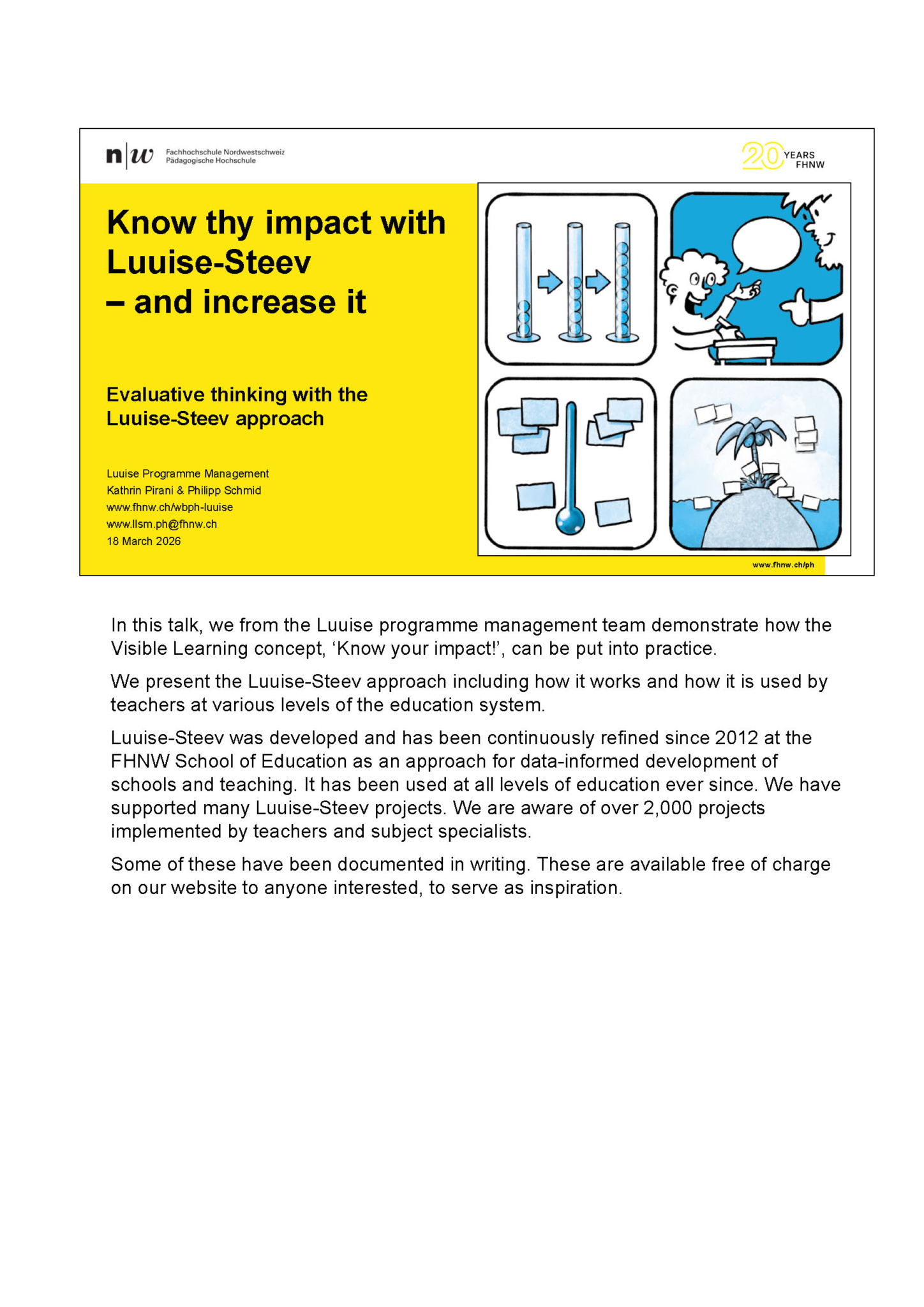 n|w Fachhochschule Nordwestschweiz
Pädagogische Hochschule

20 YEARS FHNW

Know thy impact with Luuise-Steev
– and increase it

Evaluative thinking with the Luuise-Steev approach

Luuise Programme Management
Kathrin Pirani & Philipp Schmid
www.fhnw.ch/wbph-luuise
www.llsm.ph@fhnw.ch
18 March 2026

www.fhnw.ch/ph

In this talk, we from the Luuise programme management team demonstrate how the Visible Learning concept, ‘Know your impact!’, can be put into practice.

We present the Luuise-Steev approach including how it works and how it is used by teachers at various levels of the education system.

Luuise-Steev was developed and has been continuously refined since 2012 at the FHNW School of Education as an approach for data-informed development of schools and teaching. It has been used at all levels of education ever since. We have supported many Luuise-Steev projects. We are aware of over 2,000 projects implemented by teachers and subject specialists.

Some of these have been documented in writing. These are available free of charge on our website to anyone interested, to serve as inspiration.