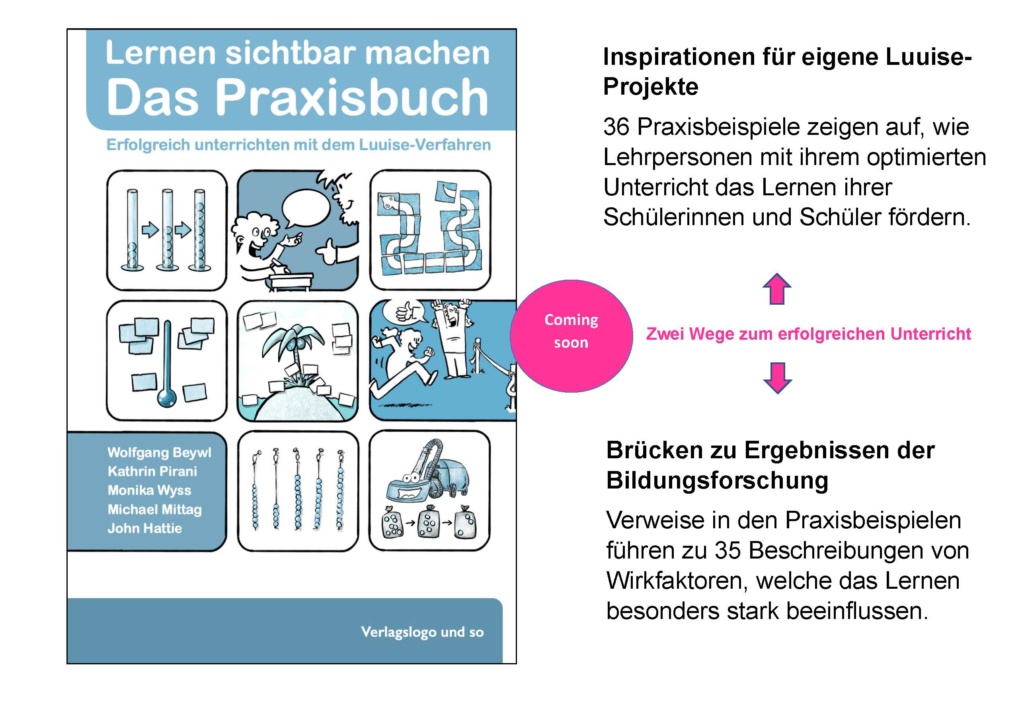 Lernen sichtbar machen
Das Praxisbuch

Erfolgreich unterrichten mit dem Luuise-Verfahren

Wolfgang Beywl
Kathrin Pirani
Monika Wyss
Michael Mittag
John Hattie

Verlagslogo und so

Coming soon

Inspirationen für eigene Luuise-Projekte

36 Praxisbeispiele zeigen auf, wie Lehrpersonen mit ihrem optimierten Unterricht das Lernen ihrer Schülerinnen und Schüler fördern.

Zwei Wege zum erfolgreichen Unterricht

Brücken zu Ergebnissen der Bildungsforschung

Verweise in den Praxisbeispielen führen zu 35 Beschreibungen von Wirkfaktoren, welche das Lernen besonders stark beeinflussen.